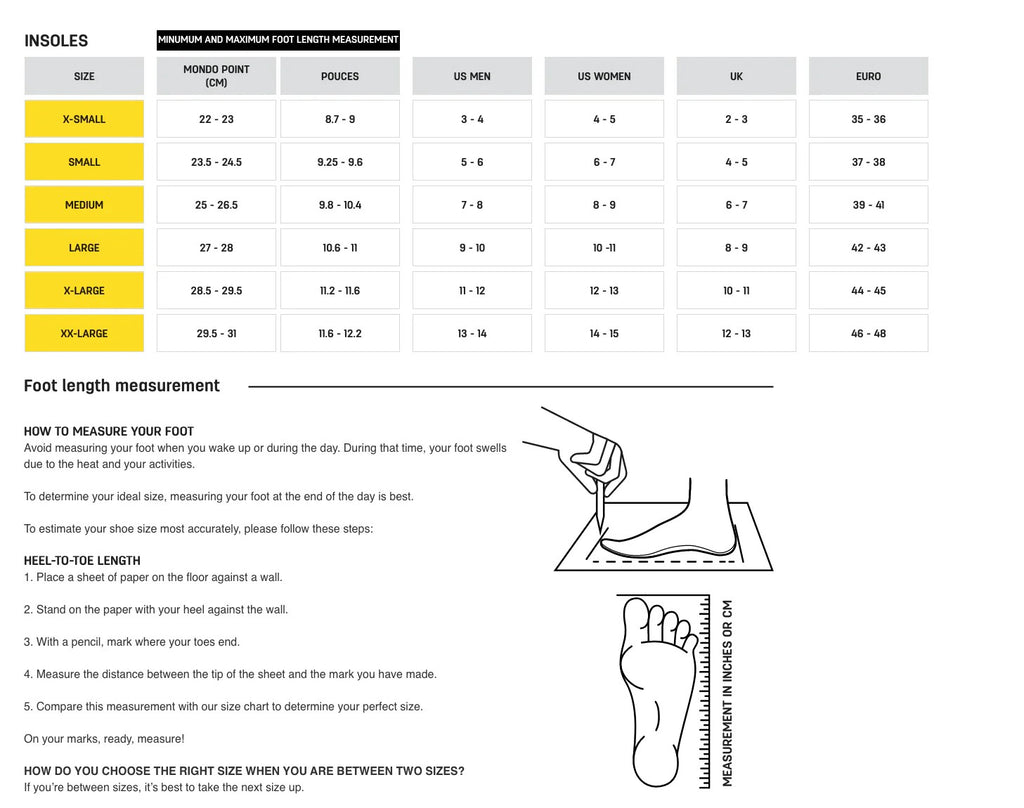 INSOLES

MINUMUM AND MAXIMUM FOOT LENGTH MEASUREMENT

| SIZE | MONDO POINT (CM) | POUCES | US MEN | US WOMEN | UK | EURO |
|---|---|---|---|---|---|---|
| X-SMALL | 22 - 23 | 8.7 - 9 | 3 - 4 | 4 - 5 | 2 - 3 | 35 - 36 |
| SMALL | 23.5 - 24.5 | 9.25 - 9.6 | 5 - 6 | 6 - 7 | 4 - 5 | 37 - 38 |
| MEDIUM | 25 - 26.5 | 9.8 - 10.4 | 7 - 8 | 8 - 9 | 6 - 7 | 39 - 41 |
| LARGE | 27 - 28 | 10.6 - 11 | 9 - 10 | 10 -11 | 8 - 9 | 42 - 43 |
| X-LARGE | 28.5 - 29.5 | 11.2 - 11.6 | 11 - 12 | 12 - 13 | 10 - 11 | 44 - 45 |
| XX-LARGE | 29.5 - 31 | 11.6 - 12.2 | 13 - 14 | 14 - 15 | 12 - 13 | 46 - 48 |

Foot length measurement

HOW TO MEASURE YOUR FOOT
Avoid measuring your foot when you wake up or during the day. During that time, your foot swells due to the heat and your activities.

To determine your ideal size, measuring your foot at the end of the day is best.

To estimate your shoe size most accurately, please follow these steps:

HEEL-TO-TOE LENGTH
1. Place a sheet of paper on the floor against a wall.

2. Stand on the paper with your heel against the wall.

3. With a pencil, mark where your toes end.

4. Measure the distance between the tip of the sheet and the mark you have made.

5. Compare this measurement with our size chart to determine your perfect size.

On your marks, ready, measure!

HOW DO YOU CHOOSE THE RIGHT SIZE WHEN YOU ARE BETWEEN TWO SIZES?
If you're between sizes, it's best to take the next size up.

MEASUREMENT IN INCHES OR CM