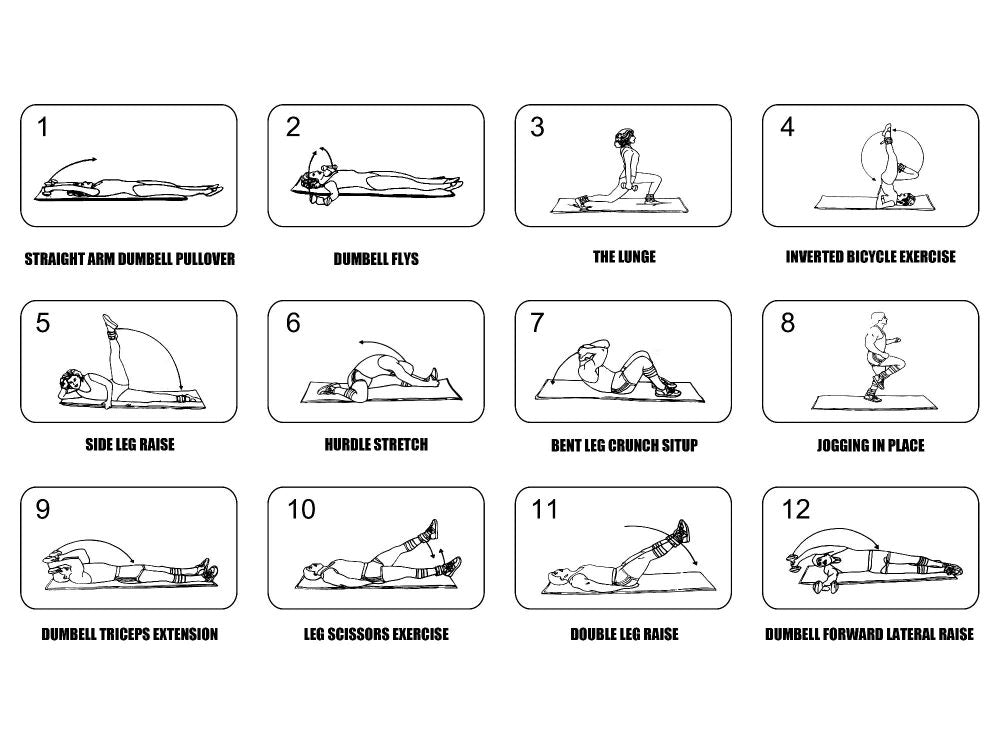 1

STRAIGHT ARM DUMBELL PULLOVER

2

DUMBELL FLYS

3

THE LUNGE

4

INVERTED BICYCLE EXERCISE

5

SIDE LEG RAISE

6

HURDLE STRETCH

7

BENT LEG CRUNCH SITUP

8

JOGGING IN PLACE

9

DUMBELL TRICEPS EXTENSION

10

LEG SCISSORS EXERCISE

11

DOUBLE LEG RAISE

12

DUMBELL FORWARD LATERAL RAISE